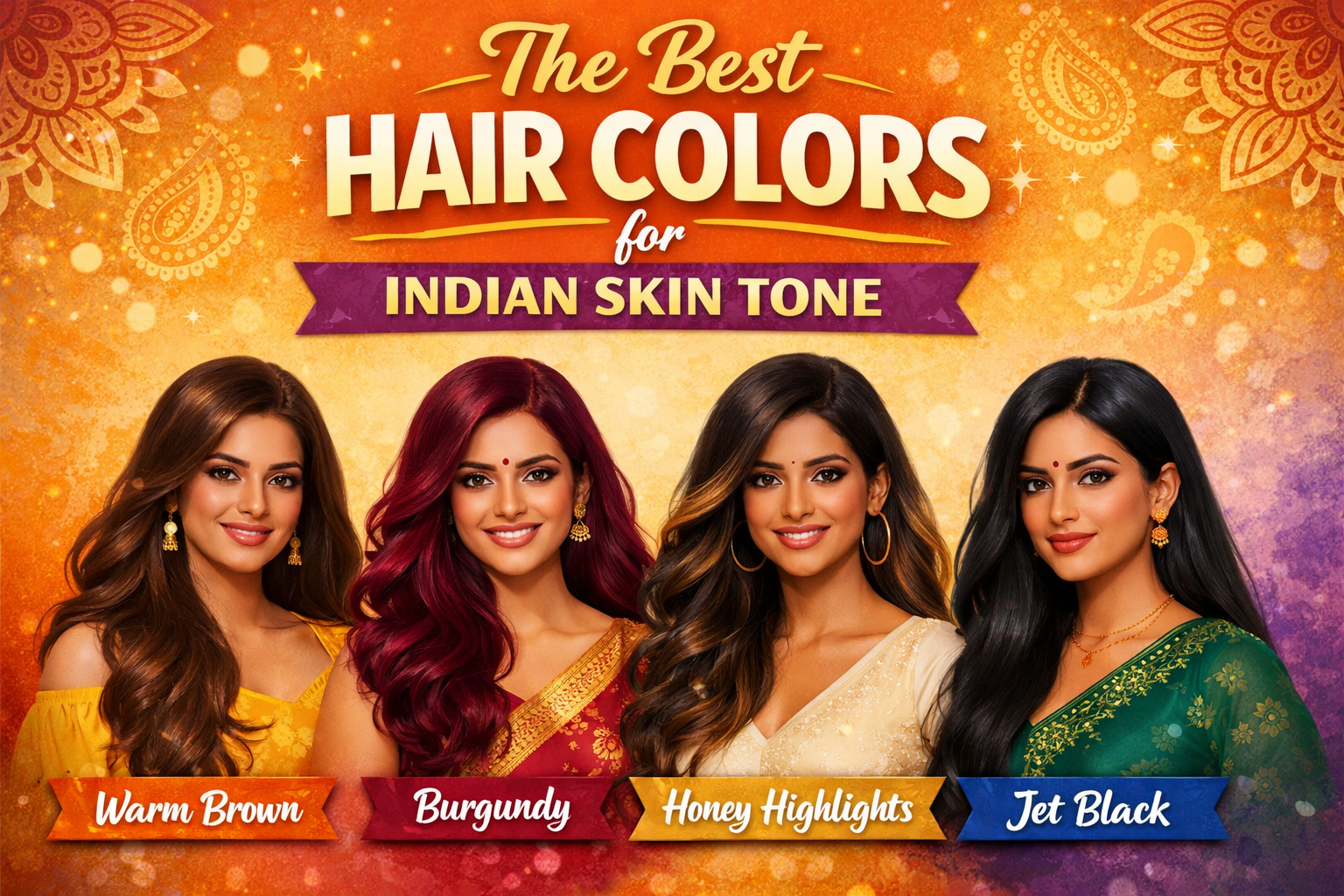 The Best
HAIR COLORS
for
INDIAN SKIN TONE

Warm Brown

Burgundy

Honey Highlights

Jet Black